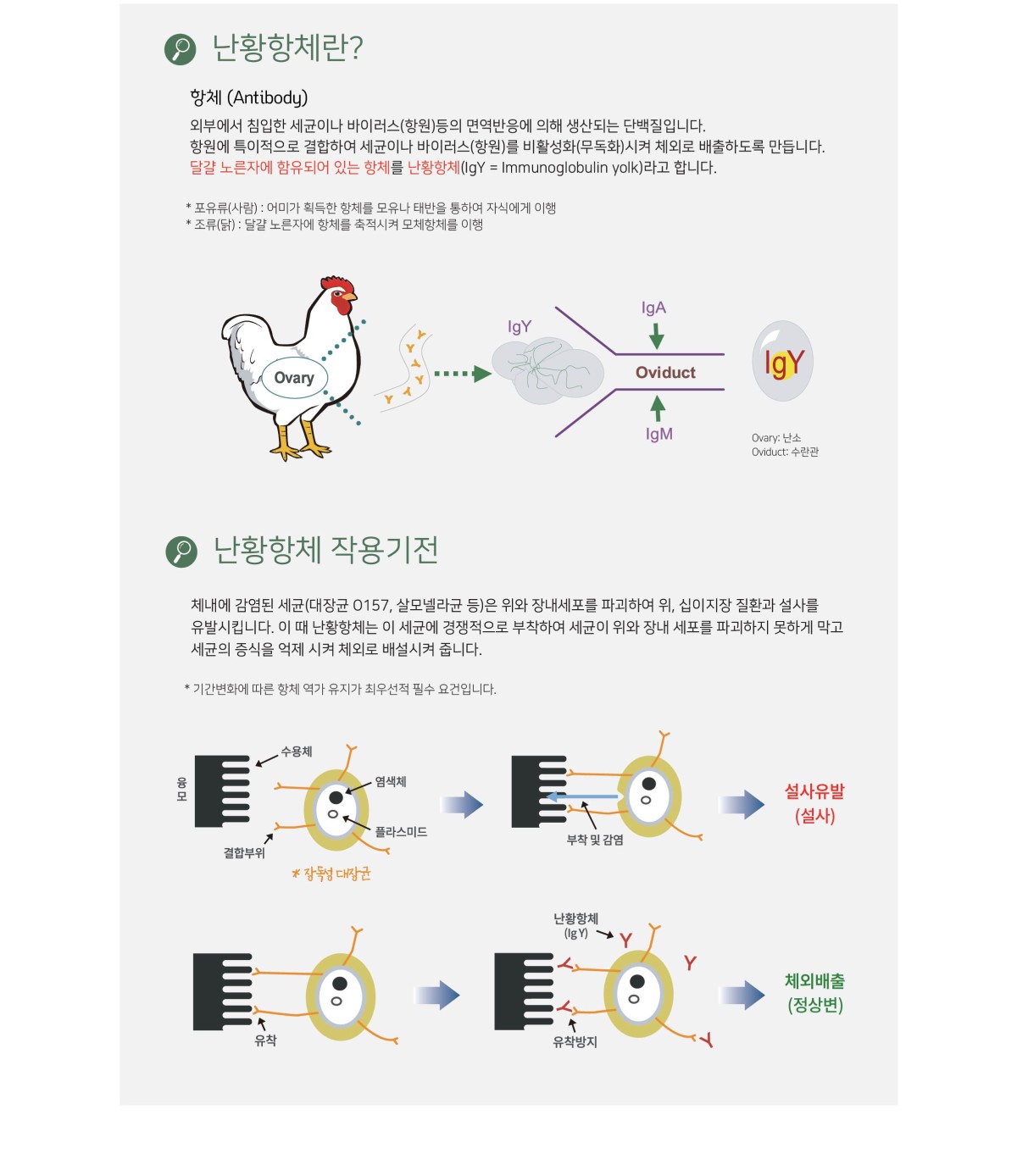 난황항체란?

항체 (Antibody)

외부에서 침입한 세균이나 바이러스(항원)등의 면역반응에 의해 생산되는 단백질입니다.
항원에 특이적으로 결합하여 세균이나 바이러스(항원)를 비활성화(무독화)시켜 체외로 배출하도록 만듭니다.
달걀 노른자에 함유되어 있는 항체를 난황항체(IgY = Immunoglobulin yolk)라고 합니다.

* 포유류(사람) : 어미가 획득한 항체를 모유나 태반을 통하여 자식에게 이행
* 조류(닭) : 달걀 노른자에 항체를 축적시켜 모체항체를 이행

Ovary

IgY

IgA

Oviduct

IgM

IgY

Ovary: 난소
Oviduct: 수란관

난황항체 작용기전

체내에 감염된 세균(대장균 O157, 살모넬라균 등)은 위와 장내세포를 파괴하여 위, 십이지장 질환과 설사를 유발시킵니다. 이 때 난황항체는 이 세균에 경쟁적으로 부착하여 세균이 위와 장내 세포를 파괴하지 못하게 막고 세균의 증식을 억제 시켜 체외로 배설시켜 줍니다.

* 기간변화에 따른 항체 역가 유지가 최우선적 필수 요건입니다.

융모

수용체

염색체

플라스미드

결합부위

* 장독성 대장균

부착 및 감염

설사유발
(설사)

유착

난황항체
(Ig Y)

유착방지

체외배출
(정상변)